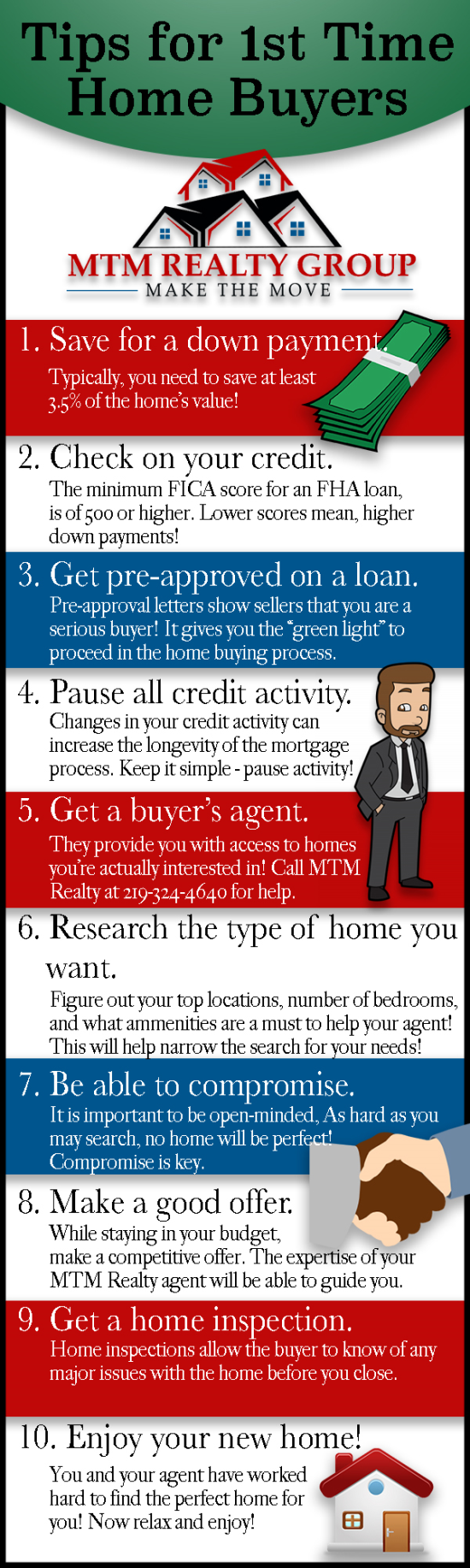 Tips for 1st Time Home Buyers

MTM REALTY GROUP
MAKE THE MOVE

1. Save for a down payment.
Typically, you need to save at least 3.5% of the home's value!

2. Check on your credit.
The minimum FICA score for an FHA loan, is of 500 or higher. Lower scores mean, higher down payments!

3. Get pre-approved on a loan.
Pre-approval letters show sellers that you are a serious buyer! It gives you the "green light" to proceed in the home buying process.

4. Pause all credit activity.
Changes in your credit activity can increase the longevity of the mortgage process. Keep it simple - pause activity!

5. Get a buyer's agent.
They provide you with access to homes you're actually interested in! Call MTM Realty at 219-324-4640 for help.

6. Research the type of home you want.
Figure out your top locations, number of bedrooms, and what ammenities are a must to help your agent! This will help narrow the search for your needs!

7. Be able to compromise.
It is important to be open-minded, As hard as you may search, no home will be perfect! Compromise is key.

8. Make a good offer.
While staying in your budget, make a competitive offer. The expertise of your MTM Realty agent will be able to guide you.

9. Get a home inspection.
Home inspections allow the buyer to know of any major issues with the home before you close.

10. Enjoy your new home!
You and your agent have worked hard to find the perfect home for you! Now relax and enjoy!